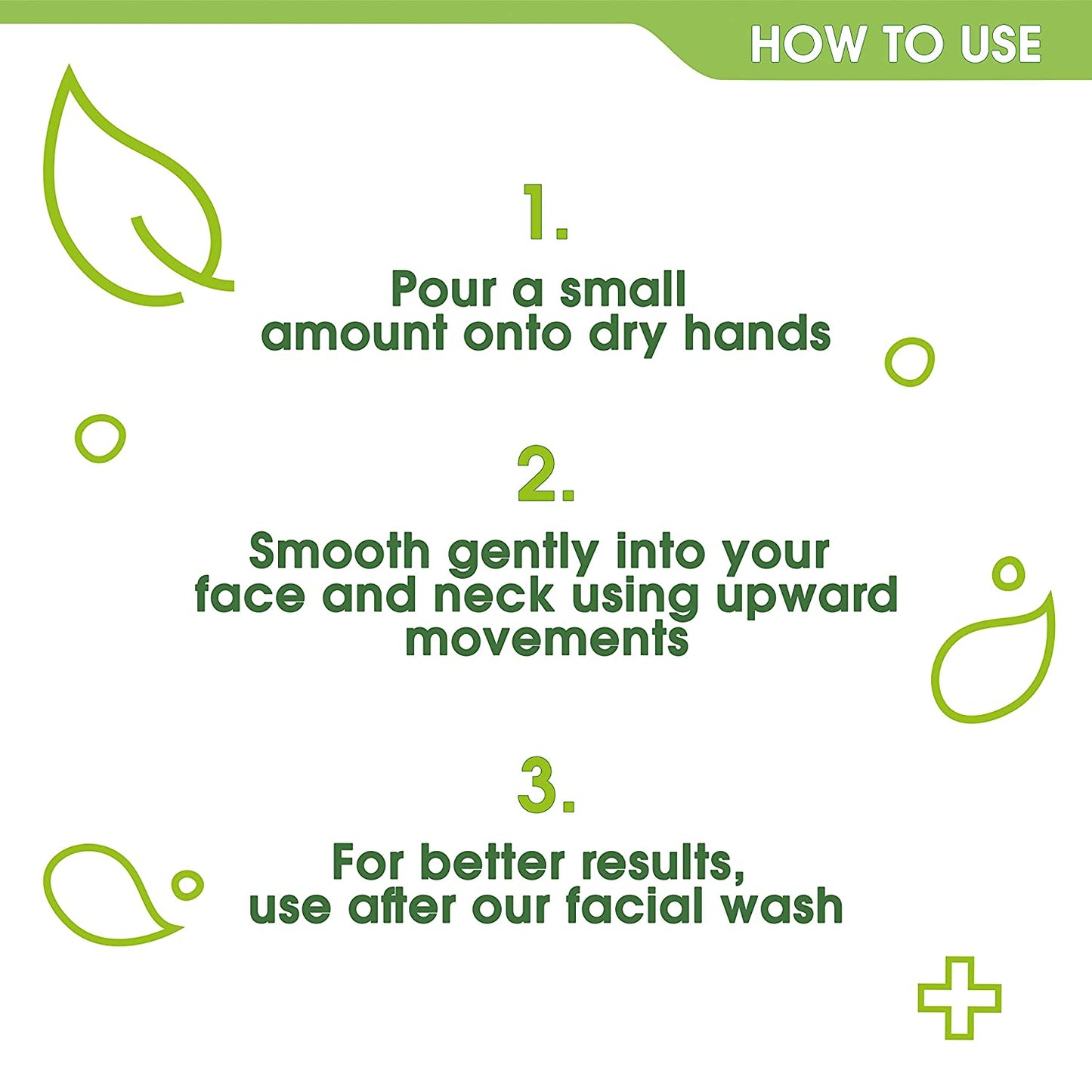 HOW TO USE

1.

Pour a small amount onto dry hands

2.

Smooth gently into your face and neck using upward movements

3.

For better results, use after our facial wash