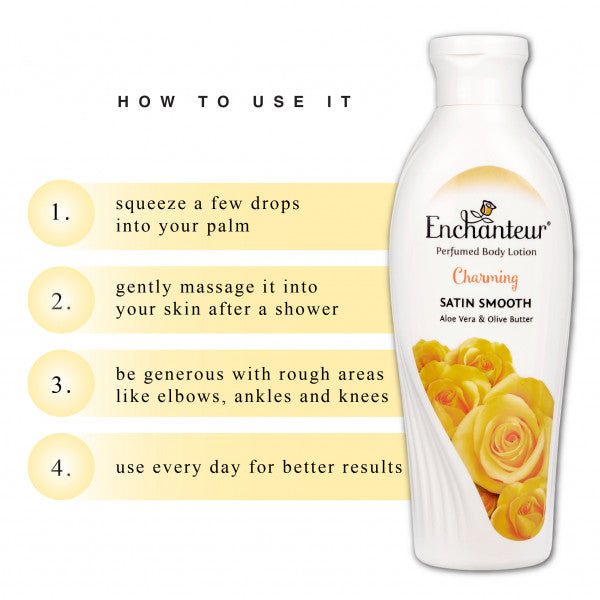 HOW TO USE IT

1. squeeze a few drops into your palm

2. gently massage it into your skin after a shower

3. be generous with rough areas like elbows, ankles and knees

4. use every day for better results

Enchanteur®
Perfumed Body Lotion
Charming
SATIN SMOOTH
Aloe Vera & Olive Butter